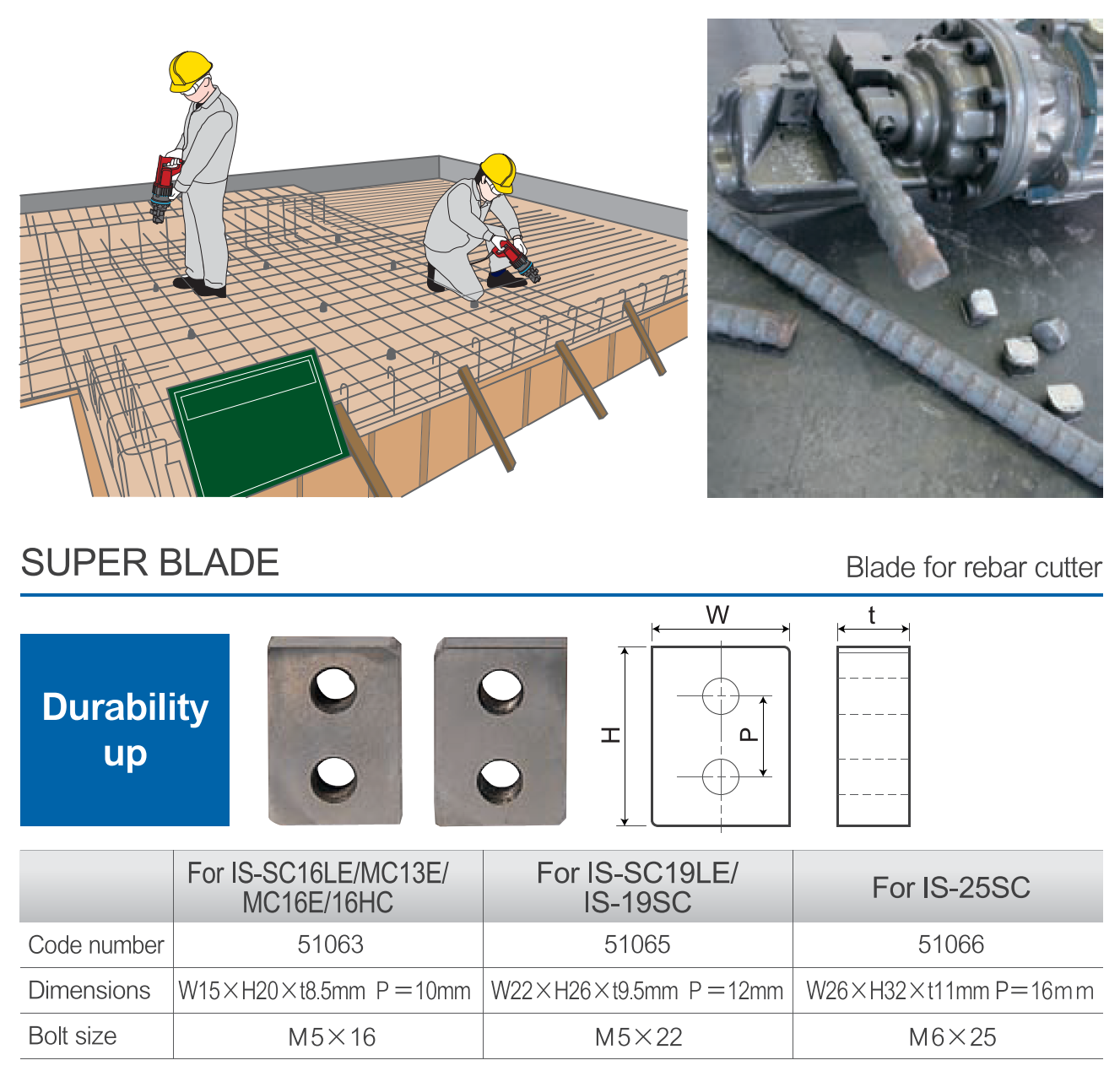 SUPER BLADE

Blade for rebar cutter

Durability up

W

t

H

P

| | For IS-SC16LE/MC13E/ MC16E/16HC | For IS-SC19LE/ IS-19SC | For IS-25SC |
|---|---|---|---|
| Code number | 51063 | 51065 | 51066 |
| Dimensions | W15×H20×t8.5mm P=10mm | W22×H26×t9.5mm P=12mm | W26×H32×t11mm P=16mm |
| Bolt size | M5×16 | M5×22 | M6×25 |