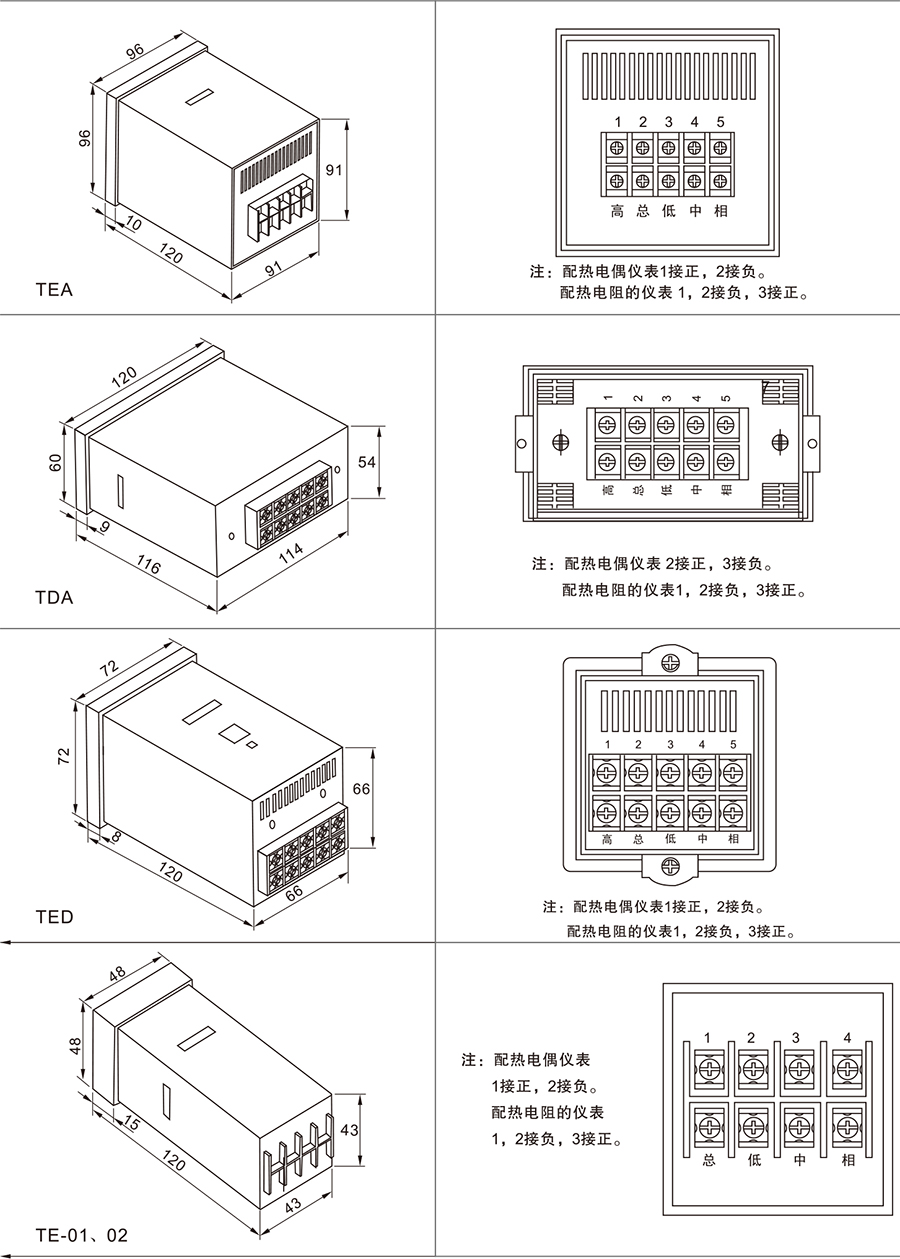 96
96
10
120
91
91
TEA

1 2 3 4 5
高 总 低 中 相

注：配热电偶仪表1接正，2接负。
配热电阻的仪表 1，2接负，3接正。

120
60
9
116
114
54
TDA

1 2 3 4 5
高 总 低 中 相

注：配热电偶仪表 2接正，3接负。
配热电阻的仪表1，2接负，3接正。

72
72
8
120
66
66
TED

1 2 3 4 5
高 总 低 中 相

注：配热电偶仪表1接正，2接负。
配热电阻的仪表1，2接负，3接正。

48
48
15
120
43
43
TE-01、02

注：配热电偶仪表
1接正，2接负。
配热电阻的仪表
1，2接负，3接正。

1 2 3 4
总 低 中 相