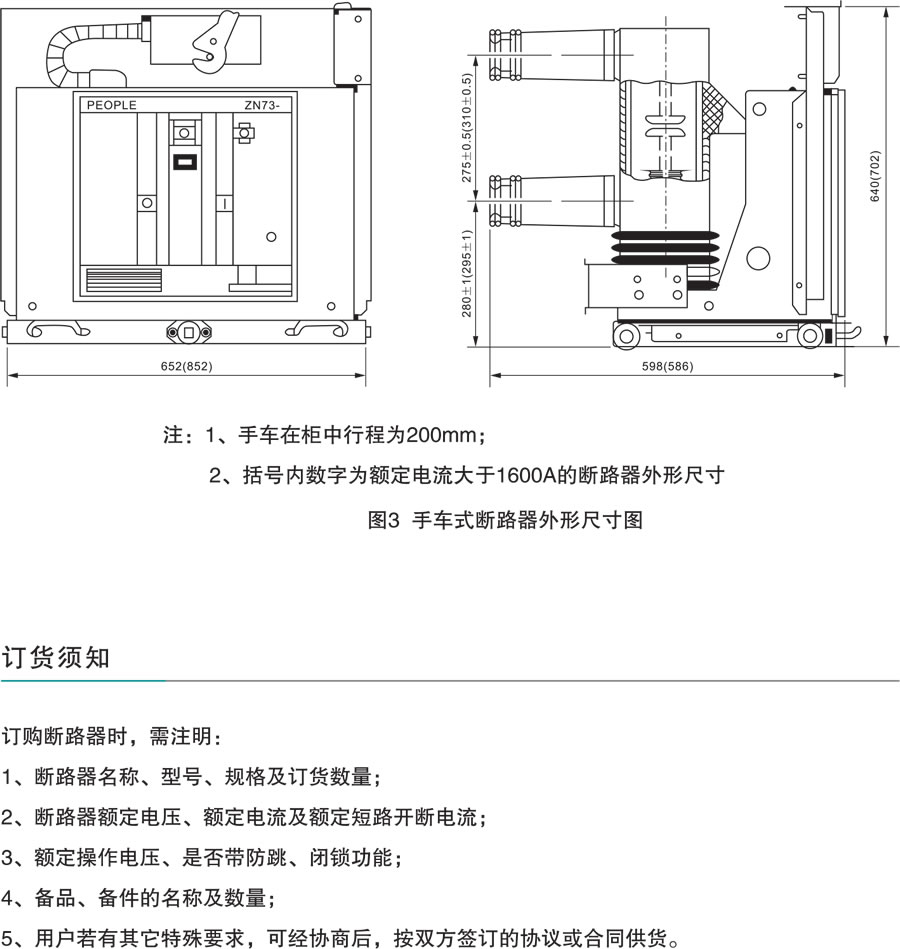 PEOPLE ZN73-

652(852)

275±0.5(310±0.5)

280±1(295±1)

640(702)

598(586)

注：1、手车在柜中行程为200mm；

2、括号内数字为额定电流大于1600A的断路器外形尺寸

图3 手车式断路器外形尺寸图

订货须知

订购断路器时，需注明：

1、断路器名称、型号、规格及订货数量；

2、断路器额定电压、额定电流及额定短路开断电流；

3、额定操作电压、是否带防跳、闭锁功能；

4、备品、备件的名称及数量；

5、用户若有其它特殊要求，可经协商后，按双方签订的协议或合同供货。