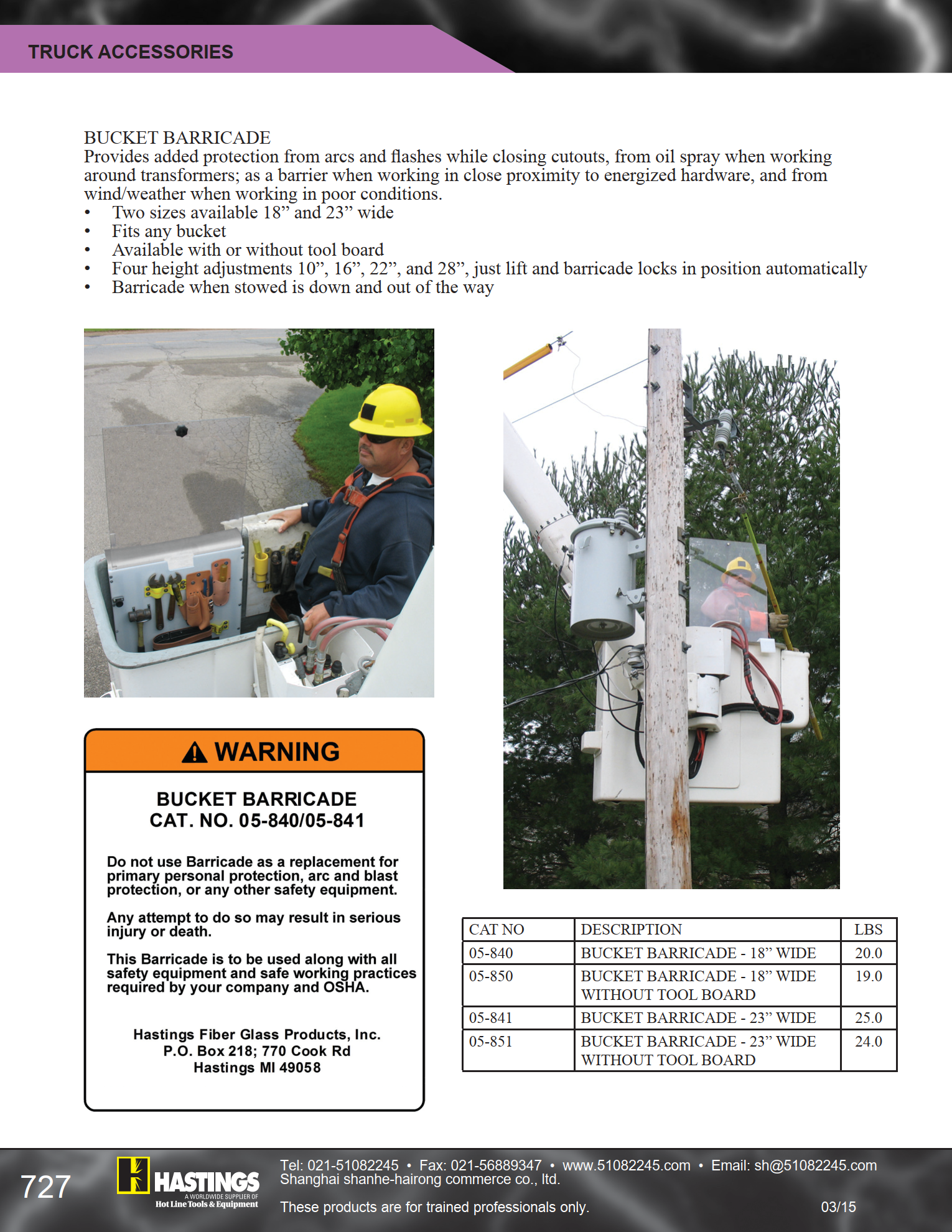 TRUCK ACCESSORIES

BUCKET BARRICADE
Provides added protection from arcs and flashes while closing cutouts, from oil spray when working around transformers; as a barrier when working in close proximity to energized hardware, and from wind/weather when working in poor conditions.
• Two sizes available 18” and 23” wide
• Fits any bucket
• Available with or without tool board
• Four height adjustments 10”, 16”, 22”, and 28”, just lift and barricade locks in position automatically
• Barricade when stowed is down and out of the way

WARNING

BUCKET BARRICADE
CAT. NO. 05-840/05-841

Do not use Barricade as a replacement for primary personal protection, arc and blast protection, or any other safety equipment.

Any attempt to do so may result in serious injury or death.

This Barricade is to be used along with all safety equipment and safe working practices required by your company and OSHA.

Hastings Fiber Glass Products, Inc.
P.O. Box 218; 770 Cook Rd
Hastings MI 49058

| CAT NO | DESCRIPTION | LBS |
|---|---|---|
| 05-840 | BUCKET BARRICADE - 18” WIDE | 20.0 |
| 05-850 | BUCKET BARRICADE - 18” WIDE WITHOUT TOOL BOARD | 19.0 |
| 05-841 | BUCKET BARRICADE - 23” WIDE | 25.0 |
| 05-851 | BUCKET BARRICADE - 23” WIDE WITHOUT TOOL BOARD | 24.0 |

727
HASTINGS
A WORLDWIDE SUPPLIER OF
Hot Line Tools & Equipment
Tel: 021-51082245 • Fax: 021-56889347 • www.51082245.com • Email: sh@51082245.com
Shanghai shanhe-hairong commerce co., ltd.
These products are for trained professionals only.
03/15