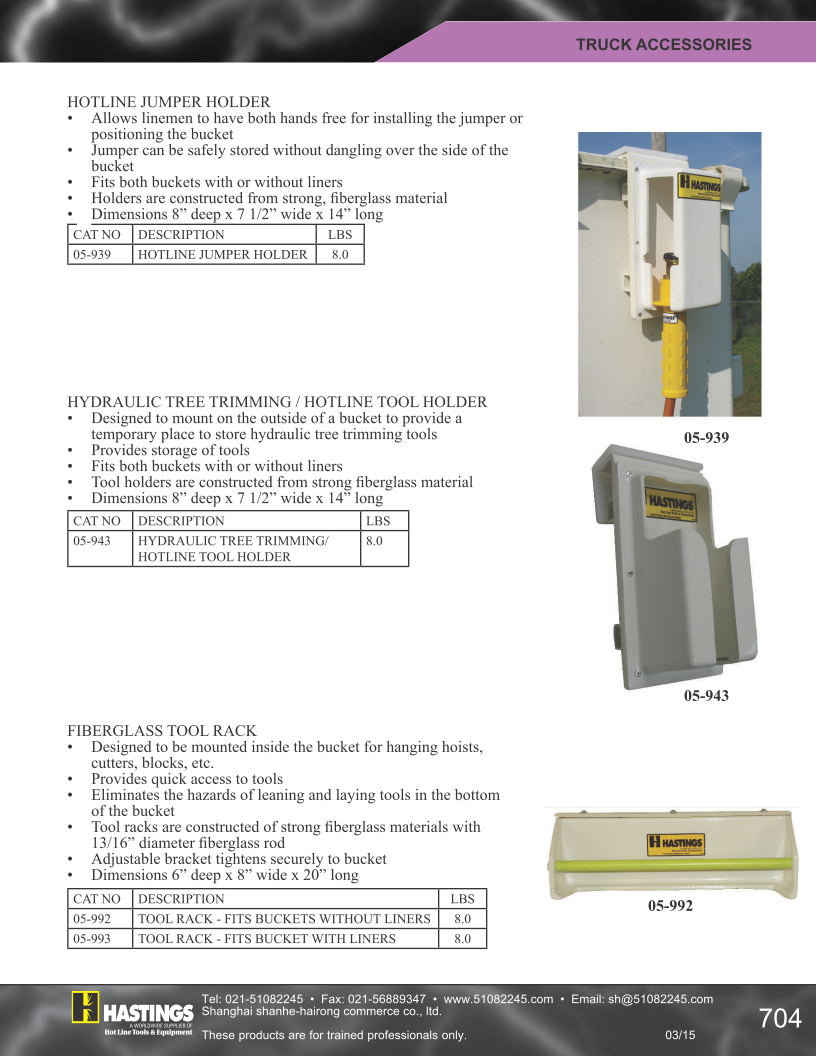 TRUCK ACCESSORIES

HOTLINE JUMPER HOLDER
• Allows linemen to have both hands free for installing the jumper or positioning the bucket
• Jumper can be safely stored without dangling over the side of the bucket
• Fits both buckets with or without liners
• Holders are constructed from strong, fiberglass material
• Dimensions 8” deep x 7 1/2” wide x 14” long

| CAT NO | DESCRIPTION | LBS |
|---|---|---|
| 05-939 | HOTLINE JUMPER HOLDER | 8.0 |

HASTINGS

05-939

HYDRAULIC TREE TRIMMING / HOTLINE TOOL HOLDER
• Designed to mount on the outside of a bucket to provide a temporary place to store hydraulic tree trimming tools
• Provides storage of tools
• Fits both buckets with or without liners
• Tool holders are constructed from strong fiberglass material
• Dimensions 8” deep x 7 1/2” wide x 14” long

| CAT NO | DESCRIPTION | LBS |
|---|---|---|
| 05-943 | HYDRAULIC TREE TRIMMING/ HOTLINE TOOL HOLDER | 8.0 |

HASTINGS

05-943

FIBERGLASS TOOL RACK
• Designed to be mounted inside the bucket for hanging hoists, cutters, blocks, etc.
• Provides quick access to tools
• Eliminates the hazards of leaning and laying tools in the bottom of the bucket
• Tool racks are constructed of strong fiberglass materials with 13/16” diameter fiberglass rod
• Adjustable bracket tightens securely to bucket
• Dimensions 6” deep x 8” wide x 20” long

| CAT NO | DESCRIPTION | LBS |
|---|---|---|
| 05-992 | TOOL RACK - FITS BUCKETS WITHOUT LINERS | 8.0 |
| 05-993 | TOOL RACK - FITS BUCKET WITH LINERS | 8.0 |

HASTINGS

05-992

HASTINGS A WORLDWIDE SUPPLIER OF Hot Line Tools & Equipment

Tel: 021-51082245 • Fax: 021-56889347 • www.51082245.com • Email: sh@51082245.com
Shanghai shanhe-hairong commerce co., ltd.

These products are for trained professionals only.

03/15

704