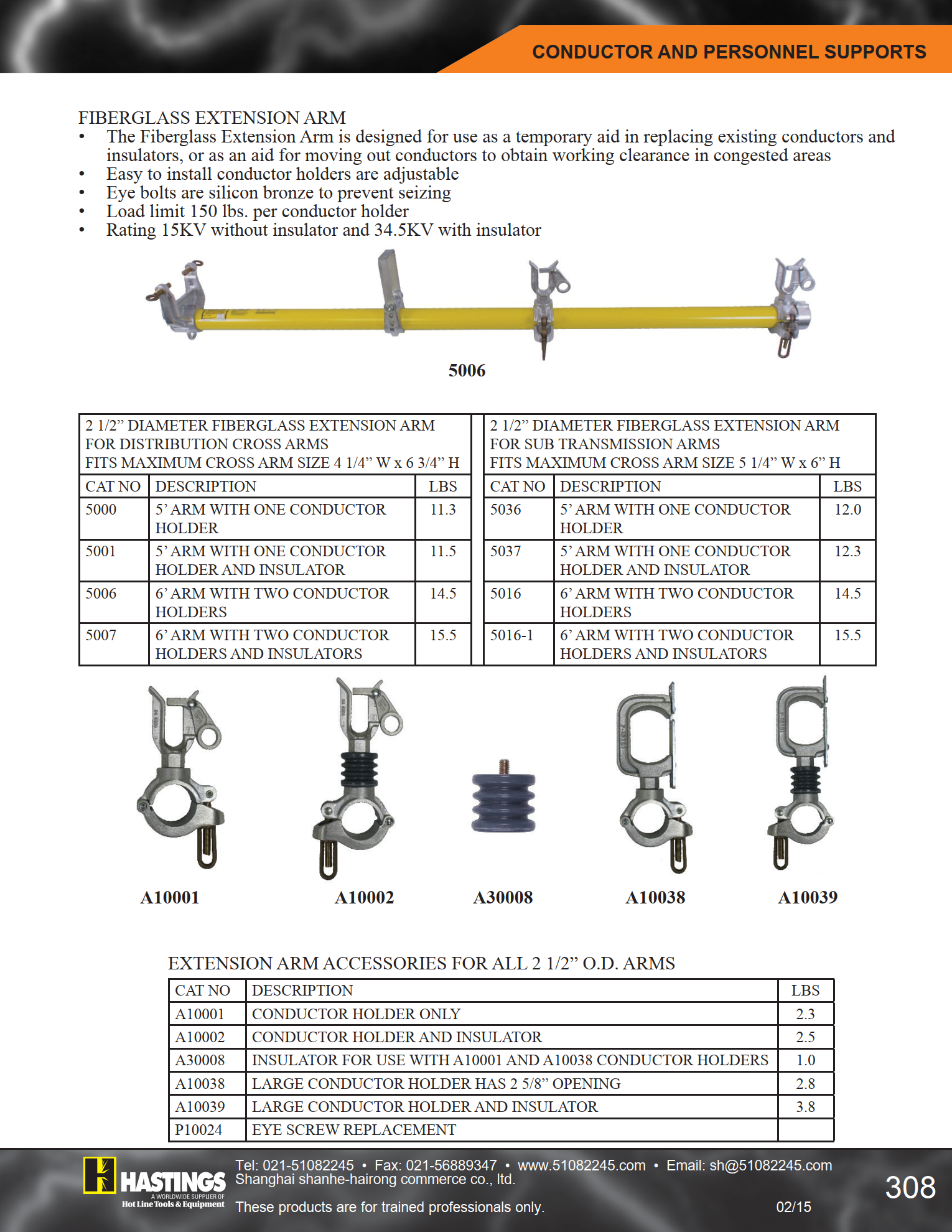 CONDUCTOR AND PERSONNEL SUPPORTS

FIBERGLASS EXTENSION ARM
• The Fiberglass Extension Arm is designed for use as a temporary aid in replacing existing conductors and insulators, or as an aid for moving out conductors to obtain working clearance in congested areas
• Easy to install conductor holders are adjustable
• Eye bolts are silicon bronze to prevent seizing
• Load limit 150 lbs. per conductor holder
• Rating 15KV without insulator and 34.5KV with insulator

5006

2 1/2” DIAMETER FIBERGLASS EXTENSION ARM FOR DISTRIBUTION CROSS ARMS FITS MAXIMUM CROSS ARM SIZE 4 1/4” W x 6 3/4” H

| CAT NO | DESCRIPTION | LBS |
|---|---|---|
| 5000 | 5’ ARM WITH ONE CONDUCTOR HOLDER | 11.3 |
| 5001 | 5’ ARM WITH ONE CONDUCTOR HOLDER AND INSULATOR | 11.5 |
| 5006 | 6’ ARM WITH TWO CONDUCTOR HOLDERS | 14.5 |
| 5007 | 6’ ARM WITH TWO CONDUCTOR HOLDERS AND INSULATORS | 15.5 |

2 1/2” DIAMETER FIBERGLASS EXTENSION ARM FOR SUB TRANSMISSION ARMS FITS MAXIMUM CROSS ARM SIZE 5 1/4” W x 6” H

| CAT NO | DESCRIPTION | LBS |
|---|---|---|
| 5036 | 5’ ARM WITH ONE CONDUCTOR HOLDER | 12.0 |
| 5037 | 5’ ARM WITH ONE CONDUCTOR HOLDER AND INSULATOR | 12.3 |
| 5016 | 6’ ARM WITH TWO CONDUCTOR HOLDERS | 14.5 |
| 5016-1 | 6’ ARM WITH TWO CONDUCTOR HOLDERS AND INSULATORS | 15.5 |

A10001 A10002 A30008 A10038 A10039

EXTENSION ARM ACCESSORIES FOR ALL 2 1/2” O.D. ARMS

| CAT NO | DESCRIPTION | LBS |
|---|---|---|
| A10001 | CONDUCTOR HOLDER ONLY | 2.3 |
| A10002 | CONDUCTOR HOLDER AND INSULATOR | 2.5 |
| A30008 | INSULATOR FOR USE WITH A10001 AND A10038 CONDUCTOR HOLDERS | 1.0 |
| A10038 | LARGE CONDUCTOR HOLDER HAS 2 5/8” OPENING | 2.8 |
| A10039 | LARGE CONDUCTOR HOLDER AND INSULATOR | 3.8 |
| P10024 | EYE SCREW REPLACEMENT | |

HASTINGS A WORLDWIDE SUPPLIER OF Hot Line Tools & Equipment
Tel: 021-51082245 • Fax: 021-56889347 • www.51082245.com • Email: sh@51082245.com
Shanghai shanhe-hairong commerce co., ltd.
These products are for trained professionals only.
02/15
308