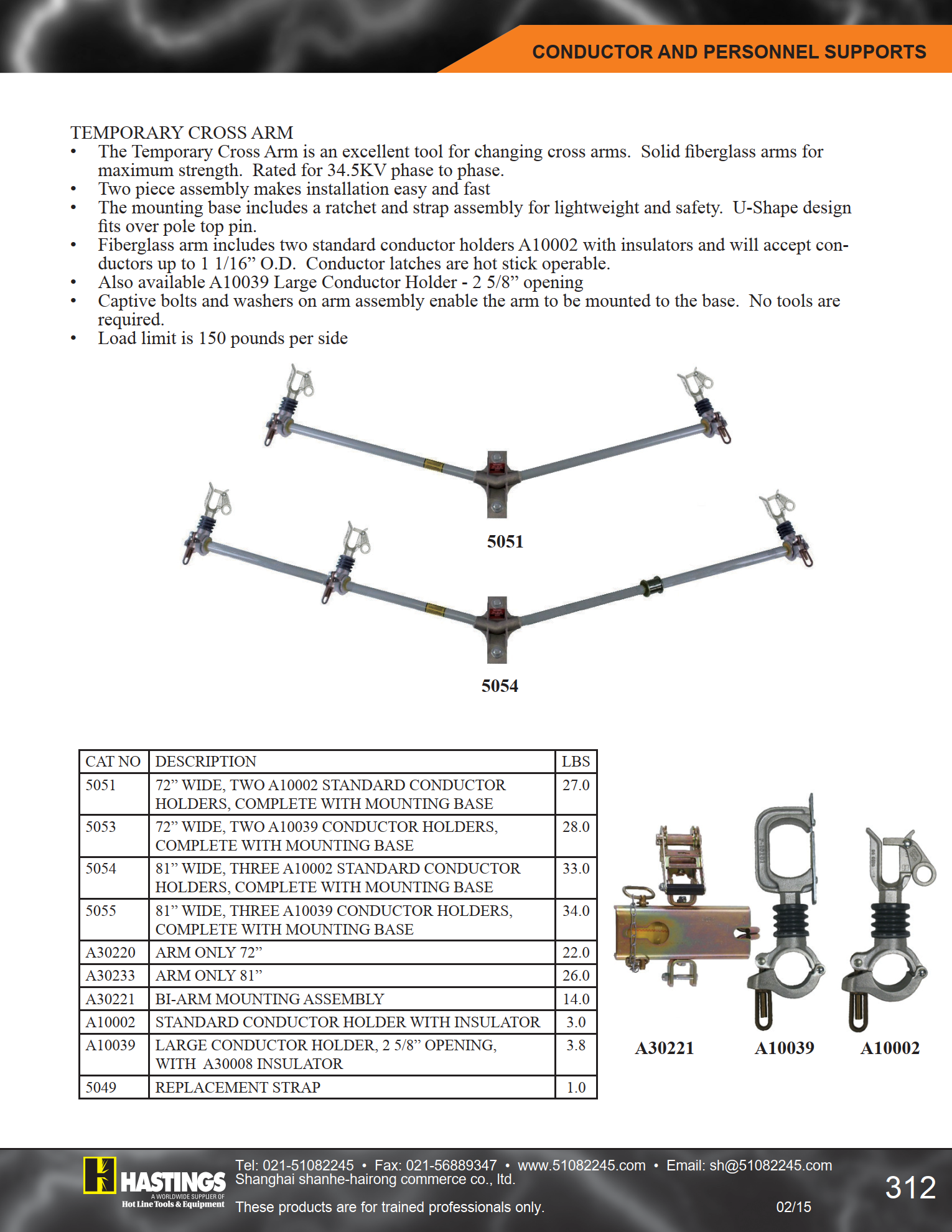 CONDUCTOR AND PERSONNEL SUPPORTS

TEMPORARY CROSS ARM
• The Temporary Cross Arm is an excellent tool for changing cross arms. Solid fiberglass arms for maximum strength. Rated for 34.5KV phase to phase.
• Two piece assembly makes installation easy and fast
• The mounting base includes a ratchet and strap assembly for lightweight and safety. U-Shape design fits over pole top pin.
• Fiberglass arm includes two standard conductor holders A10002 with insulators and will accept conductors up to 1 1/16” O.D. Conductor latches are hot stick operable.
• Also available A10039 Large Conductor Holder - 2 5/8” opening
• Captive bolts and washers on arm assembly enable the arm to be mounted to the base. No tools are required.
• Load limit is 150 pounds per side

5051

5054

| CAT NO | DESCRIPTION | LBS |
|---|---|---|
| 5051 | 72” WIDE, TWO A10002 STANDARD CONDUCTOR HOLDERS, COMPLETE WITH MOUNTING BASE | 27.0 |
| 5053 | 72” WIDE, TWO A10039 CONDUCTOR HOLDERS, COMPLETE WITH MOUNTING BASE | 28.0 |
| 5054 | 81” WIDE, THREE A10002 STANDARD CONDUCTOR HOLDERS, COMPLETE WITH MOUNTING BASE | 33.0 |
| 5055 | 81” WIDE, THREE A10039 CONDUCTOR HOLDERS, COMPLETE WITH MOUNTING BASE | 34.0 |
| A30220 | ARM ONLY 72” | 22.0 |
| A30233 | ARM ONLY 81” | 26.0 |
| A30221 | BI-ARM MOUNTING ASSEMBLY | 14.0 |
| A10002 | STANDARD CONDUCTOR HOLDER WITH INSULATOR | 3.0 |
| A10039 | LARGE CONDUCTOR HOLDER, 2 5/8” OPENING, WITH A30008 INSULATOR | 3.8 |
| 5049 | REPLACEMENT STRAP | 1.0 |

A30221 A10039 A10002

HASTINGS A WORLDWIDE SUPPLIER OF Hot Line Tools & Equipment
Tel: 021-51082245 • Fax: 021-56889347 • www.51082245.com • Email: sh@51082245.com
Shanghai shanhe-hairong commerce co., ltd.
These products are for trained professionals only.
02/15
312