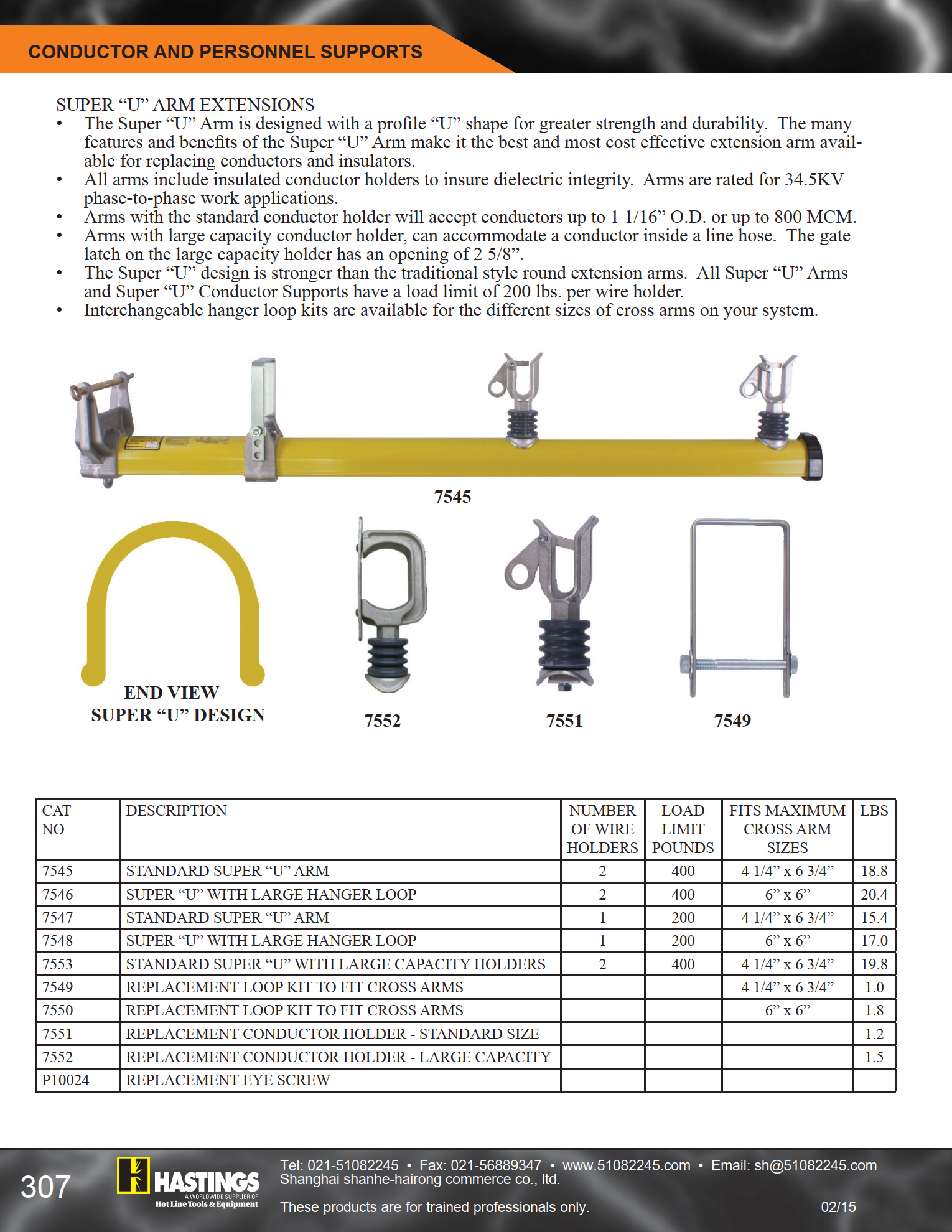 CONDUCTOR AND PERSONNEL SUPPORTS

SUPER “U” ARM EXTENSIONS
• The Super “U” Arm is designed with a profile “U” shape for greater strength and durability. The many features and benefits of the Super “U” Arm make it the best and most cost effective extension arm available for replacing conductors and insulators.
• All arms include insulated conductor holders to insure dielectric integrity. Arms are rated for 34.5KV phase-to-phase work applications.
• Arms with the standard conductor holder will accept conductors up to 1 1/16” O.D. or up to 800 MCM.
• Arms with large capacity conductor holder, can accommodate a conductor inside a line hose. The gate latch on the large capacity holder has an opening of 2 5/8”.
• The Super “U” design is stronger than the traditional style round extension arms. All Super “U” Arms and Super “U” Conductor Supports have a load limit of 200 lbs. per wire holder.
• Interchangeable hanger loop kits are available for the different sizes of cross arms on your system.

7545

END VIEW
SUPER “U” DESIGN

7552

7551

7549

| CAT NO | DESCRIPTION | NUMBER OF WIRE HOLDERS | LOAD LIMIT POUNDS | FITS MAXIMUM CROSS ARM SIZES | LBS |
|---|---|---|---|---|---|
| 7545 | STANDARD SUPER “U” ARM | 2 | 400 | 4 1/4” x 6 3/4” | 18.8 |
| 7546 | SUPER “U” WITH LARGE HANGER LOOP | 2 | 400 | 6” x 6” | 20.4 |
| 7547 | STANDARD SUPER “U” ARM | 1 | 200 | 4 1/4” x 6 3/4” | 15.4 |
| 7548 | SUPER “U” WITH LARGE HANGER LOOP | 1 | 200 | 6” x 6” | 17.0 |
| 7553 | STANDARD SUPER “U” WITH LARGE CAPACITY HOLDERS | 2 | 400 | 4 1/4” x 6 3/4” | 19.8 |
| 7549 | REPLACEMENT LOOP KIT TO FIT CROSS ARMS | | | 4 1/4” x 6 3/4” | 1.0 |
| 7550 | REPLACEMENT LOOP KIT TO FIT CROSS ARMS | | | 6” x 6” | 1.8 |
| 7551 | REPLACEMENT CONDUCTOR HOLDER - STANDARD SIZE | | | | 1.2 |
| 7552 | REPLACEMENT CONDUCTOR HOLDER - LARGE CAPACITY | | | | 1.5 |
| P10024 | REPLACEMENT EYE SCREW | | | | |

307

HASTINGS
A WORLDWIDE SUPPLIER OF
Hot Line Tools & Equipment

Tel: 021-51082245 • Fax: 021-56889347 • www.51082245.com • Email: sh@51082245.com
Shanghai shanhe-hairong commerce co., ltd.

These products are for trained professionals only.

02/15