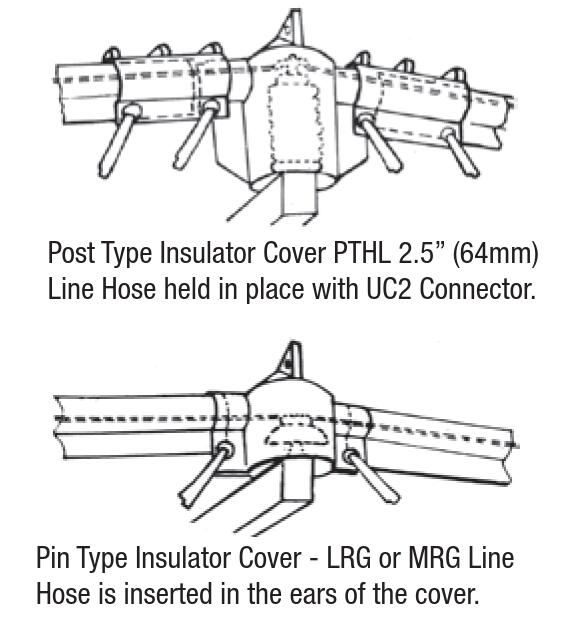 Post Type Insulator Cover PTHL 2.5" (64mm) Line Hose held in place with UC2 Connector.

Pin Type Insulator Cover - LRG or MRG Line Hose is inserted in the ears of the cover.