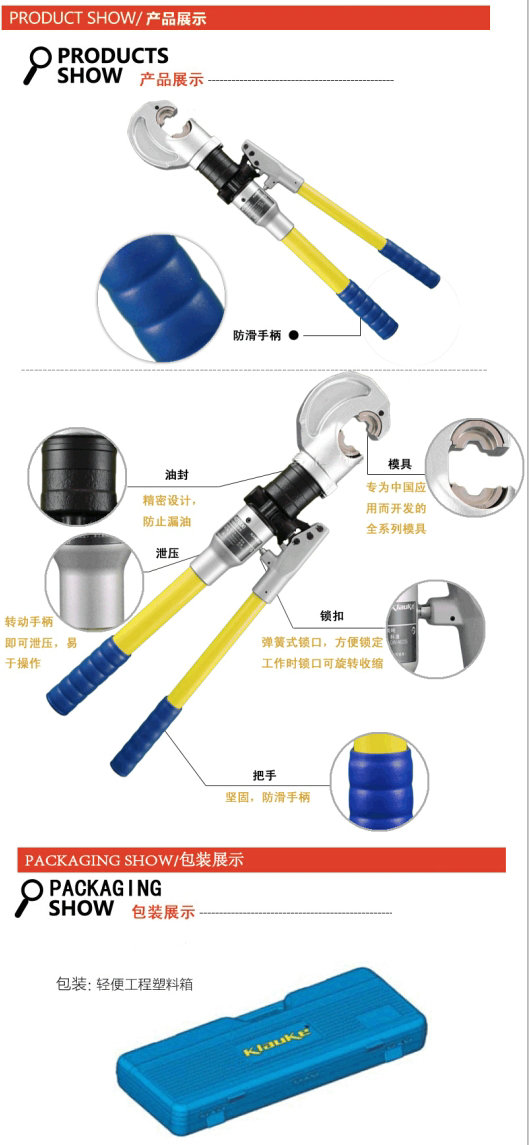 PRODUCT SHOW/ 产品展示

PRODUCTS SHOW 产品展示

防滑手柄

油封
精密设计，防止漏油

模具
专为中国应用而开发的全系列模具

泄压
转动手柄即可泄压，易于操作

锁扣
弹簧式锁口，方便锁定工作时锁口可旋转收缩

Klauke

把手
坚固，防滑手柄

PACKAGING SHOW/包装展示

PACKAGING SHOW 包装展示

包装: 轻便工程塑料箱

Klauke