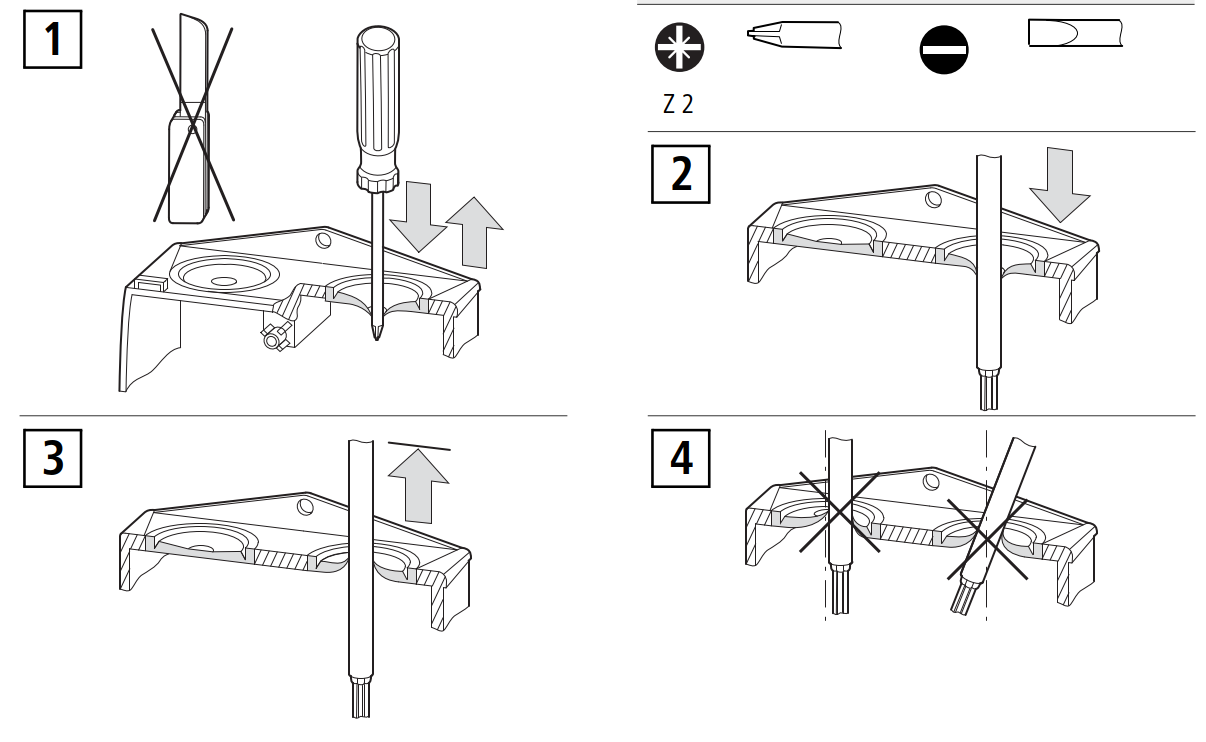 1

Z 2

2

3

4